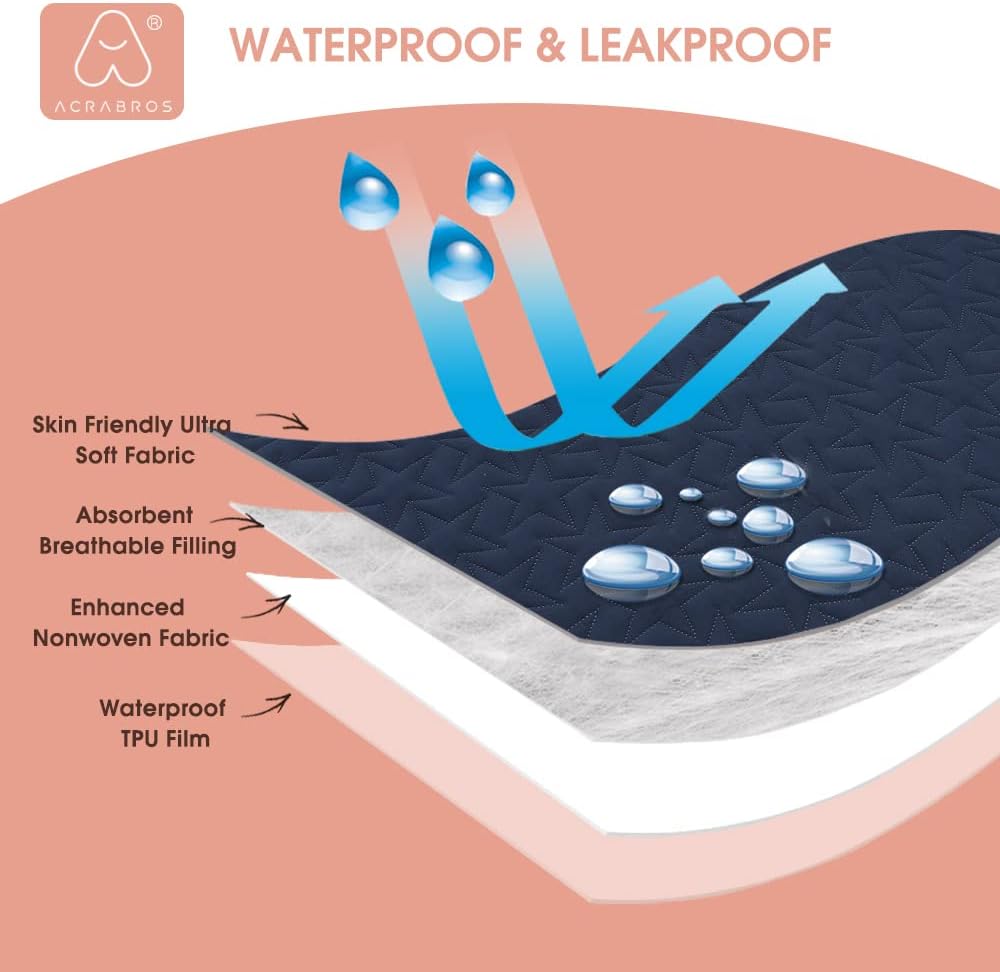 ®
ACRABROS

WATERPROOF & LEAKPROOF

Skin Friendly Ultra Soft Fabric

Absorbent Breathable Filling

Enhanced Nonwoven Fabric

Waterproof TPU Film